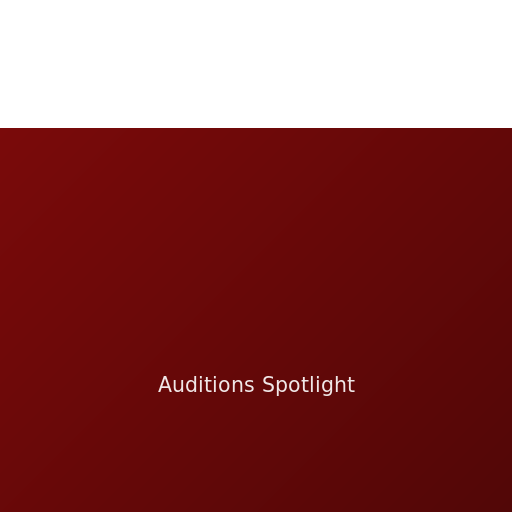 Auditions Spotlight